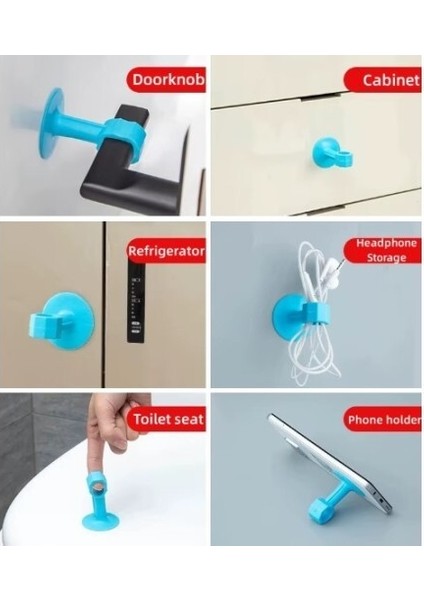 Doorknob

Cabinet

Refrigerator

Headphone Storage

Toilet seat

Phone holder