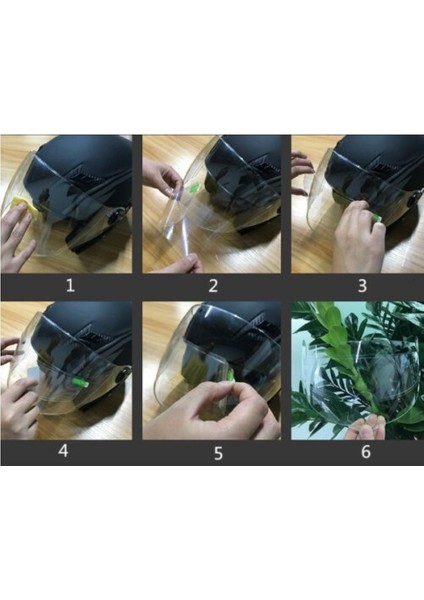 1

2

3

4

5

6