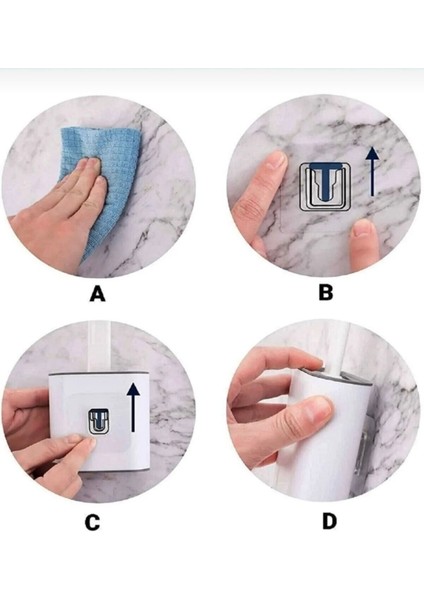 A

B

C

D