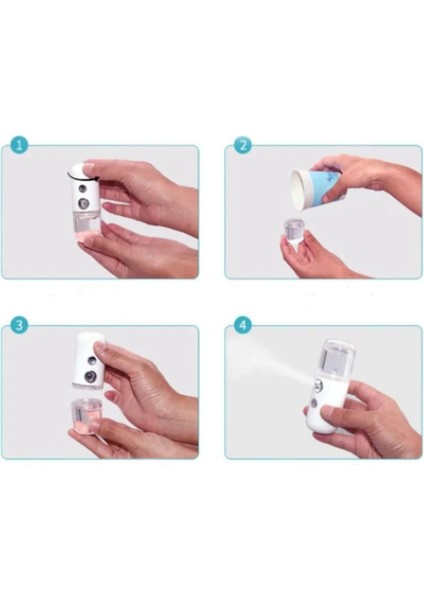 1

2

3

4