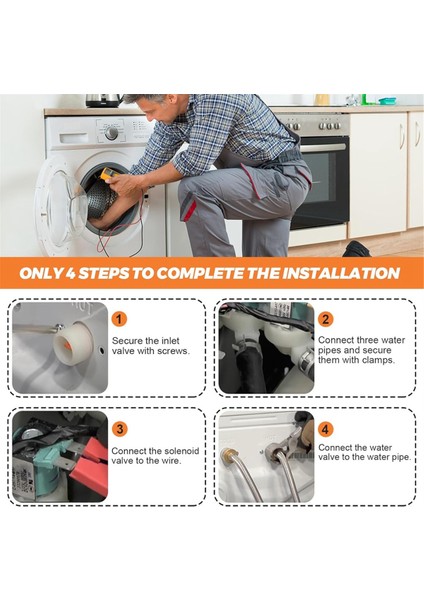 ONLY 4 STEPS TO COMPLETE THE INSTALLATION

1
Secure the inlet valve with screws.

2
Connect three water pipes and secure them with clamps.

3
Connect the solenoid valve to the wire.

4
Connect the water valve to the water pipe.