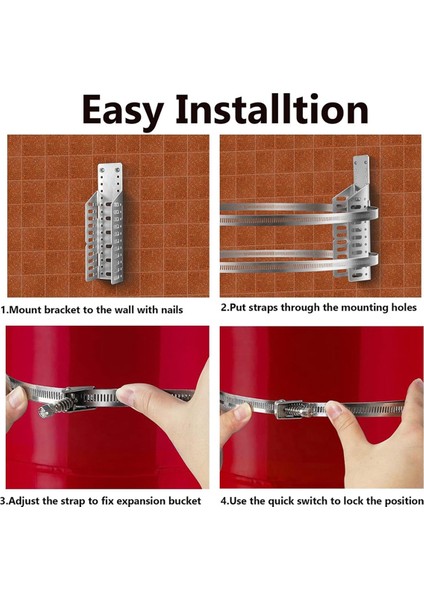 Easy Installtion

1.Mount bracket to the wall with nails

2.Put straps through the mounting holes

3.Adjust the strap to fix expansion bucket

4.Use the quick switch to lock the position