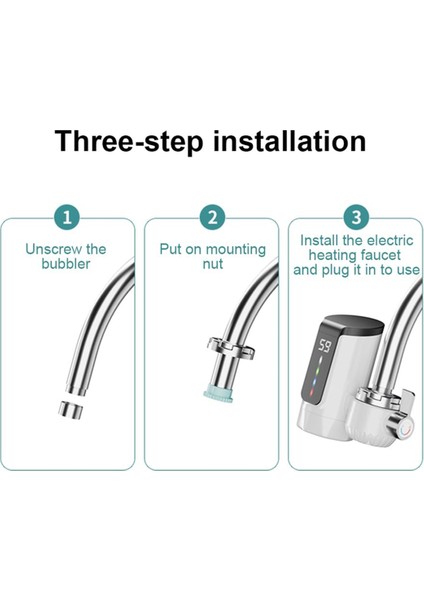 Three-step installation

1
Unscrew the bubbler

2
Put on mounting nut

3
Install the electric heating faucet and plug it in to use

59