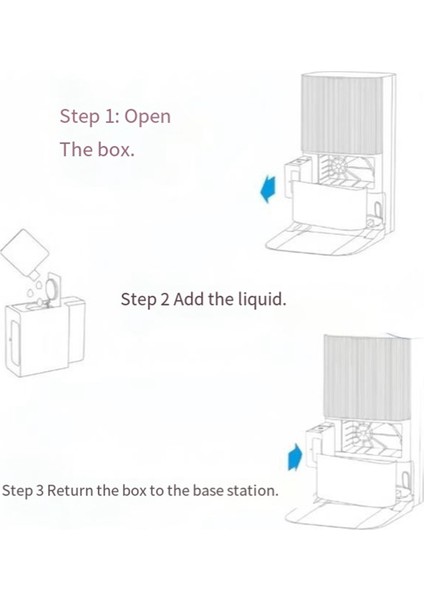 Step 1: Open
The box.

Step 2 Add the liquid.

Step 3 Return the box to the base station.