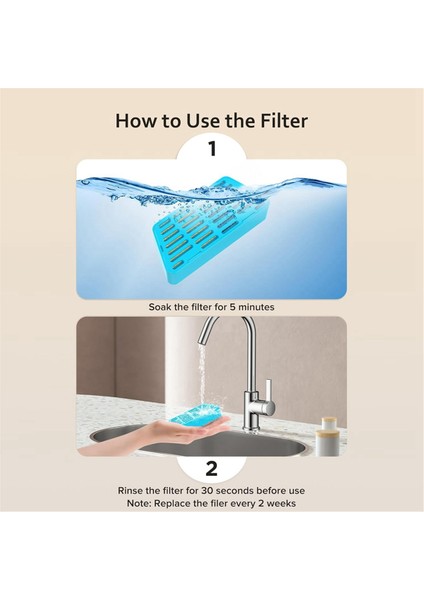 How to Use the Filter

1

Soak the filter for 5 minutes

2

Rinse the filter for 30 seconds before use
Note: Replace the filer every 2 weeks