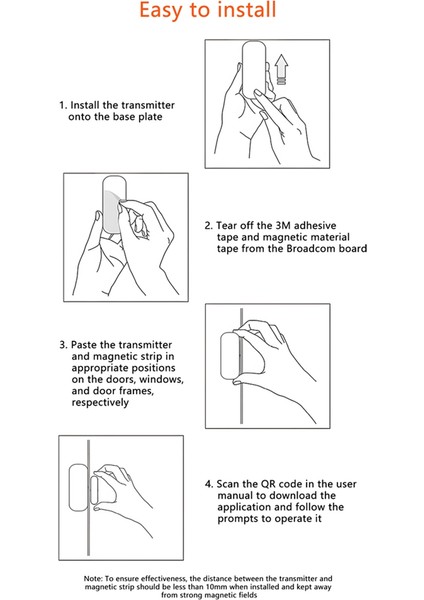 Easy to install

1. Install the transmitter onto the base plate

2. Tear off the 3M adhesive tape and magnetic material tape from the Broadcom board

3. Paste the transmitter and magnetic strip in appropriate positions on the doors, windows, and door frames, respectively

4. Scan the QR code in the user manual to download the application and follow the prompts to operate it

Note: To ensure effectiveness, the distance between the transmitter and magnetic strip should be less than 10mm when installed and kept away from strong magnetic fields