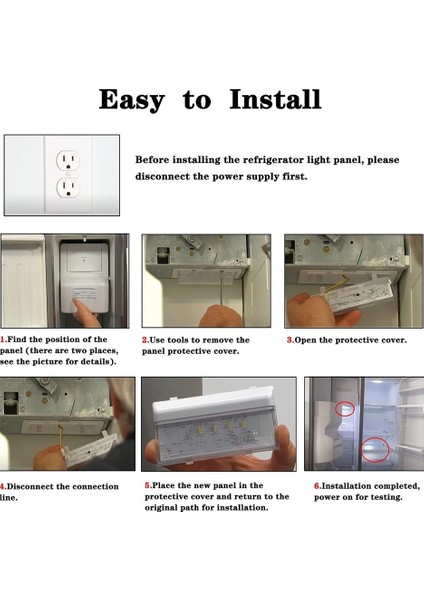 Easy to Install

Before installing the refrigerator light panel, please disconnect the power supply first.

1.Find the position of the panel (there are two places, see the picture for details).

2.Use tools to remove the panel protective cover.

3.Open the protective cover.

4.Disconnect the connection line.

5.Place the new panel in the protective cover and return to the original path for installation.

6.Installation completed, power on for testing.