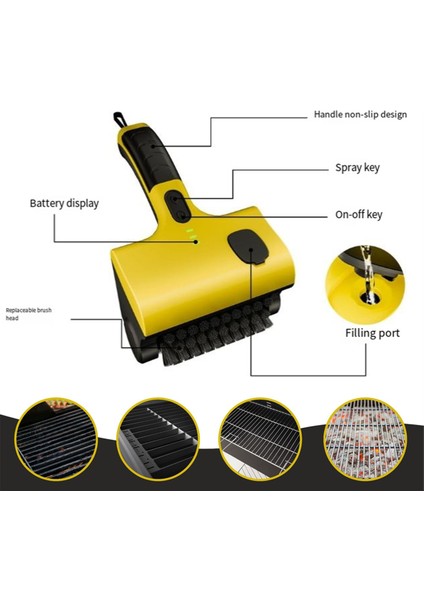 Handle non-slip design

Spray key

Battery display

On-off key

Replaceable brush head

Filling port