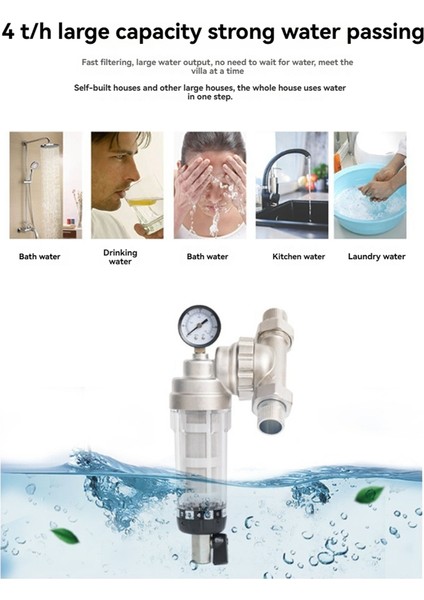 4 t/h large capacity strong water passing

Fast filtering, large water output, no need to wait for water, meet the villa at a time

Self-built houses and other large houses, the whole house uses water in one step.

Bath water

Drinking water

Bath water

Kitchen water

Laundry water