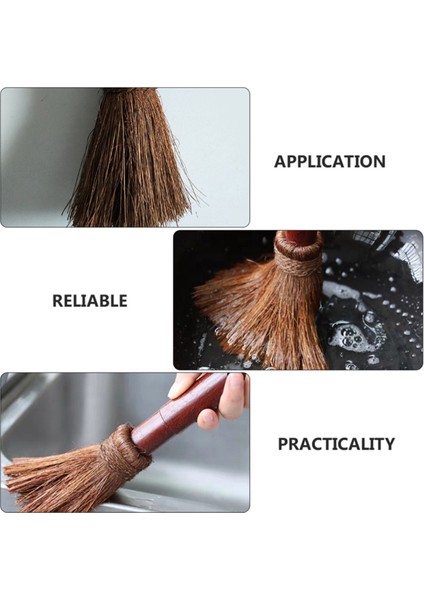 APPLICATION

RELIABLE

PRACTICALITY