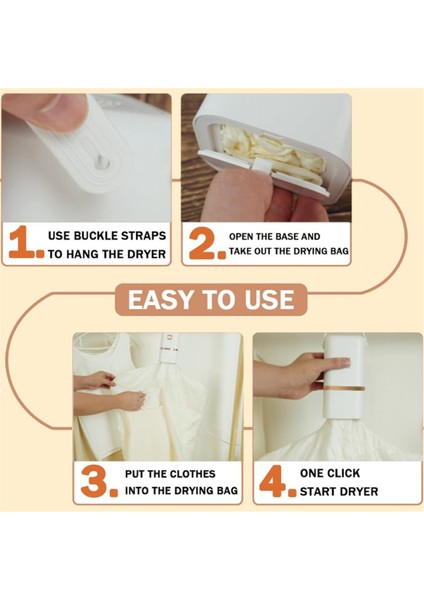 1. USE BUCKLE STRAPS TO HANG THE DRYER

2. OPEN THE BASE AND TAKE OUT THE DRYING BAG

EASY TO USE

3. PUT THE CLOTHES INTO THE DRYING BAG

4. ONE CLICK START DRYER