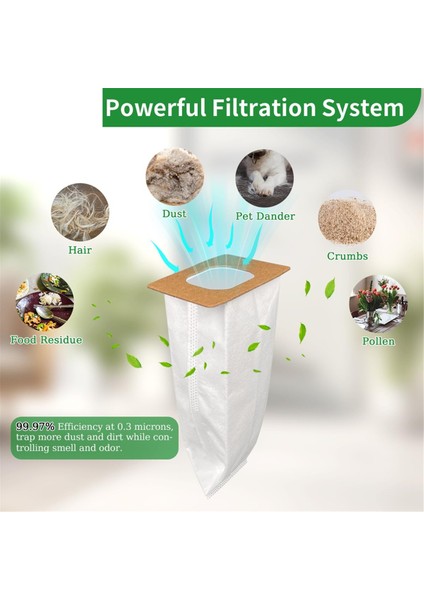 Powerful Filtration System

Dust

Pet Dander

Hair

Crumbs

Food Residue

Pollen

99.97% Efficiency at 0.3 microns, trap more dust and dirt while controlling smell and odor.