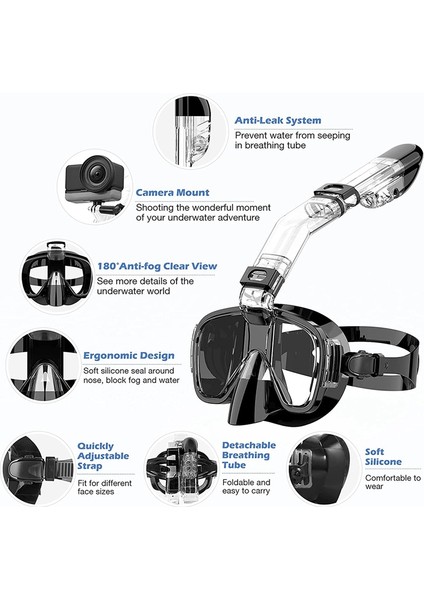 Anti-Leak System
Prevent water from seeping in breathing tube

Camera Mount
Shooting the wonderful moment of your underwater adventure

180°Anti-fog Clear View
See more details of the underwater world

Ergonomic Design
Soft silicone seal around nose, block fog and water

Quickly Adjustable Strap
Fit for different face sizes

Detachable Breathing Tube
Foldable and easy to carry

Soft Silicone
Comfortable to wear