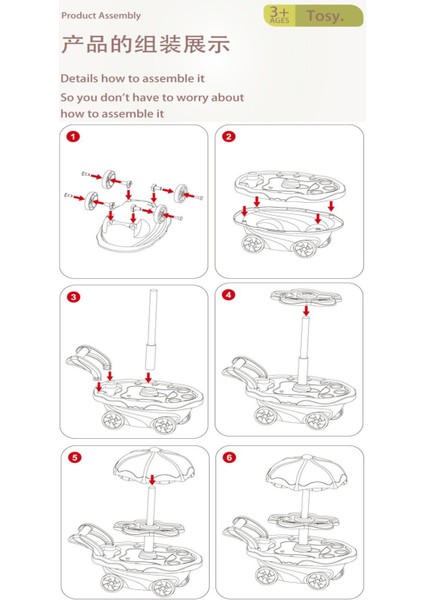 Product Assembly

3+ AGES Tosy.

产品的组装展示

Details how to assemble it
So you don't have to worry about how to assemble it

1

2

3

4

5

6