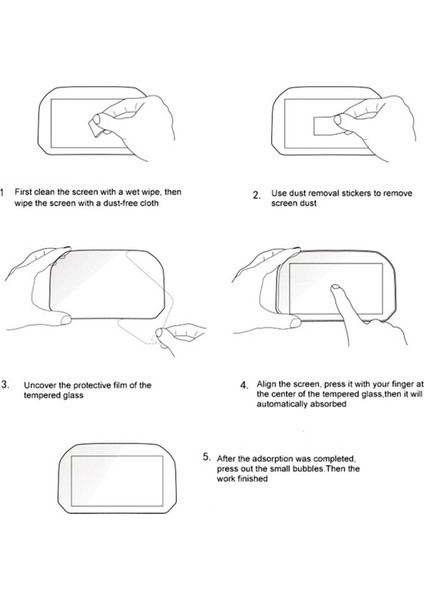 1 First clean the screen with a wet wipe, then wipe the screen with a dust-free cloth

2. Use dust removal stickers to remove screen dust

3. Uncover the protective film of the tempered glass

4. Align the screen, press it with your finger at the center of the tempered glass,then it will automatically absorbed

5. After the adsorption was completed, press out the small bubbles.Then the work finished