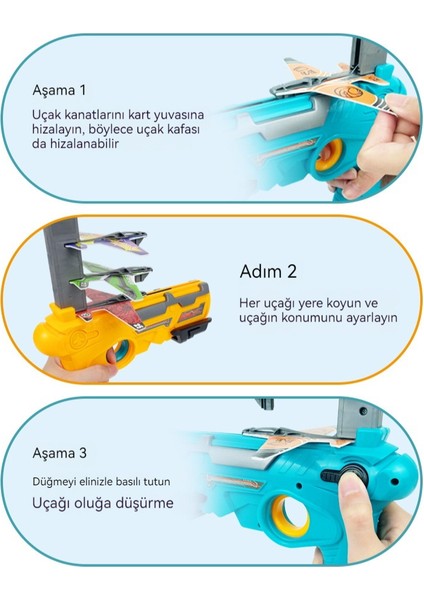 Aşama 1

Uçak kanatlarını kart yuvasına hizalayın, böylece uçak kafası da hizalanabilir

Adım 2

Her uçağı yere koyun ve uçağın konumunu ayarlayın

Aşama 3

Düğmeyi elinizle basılı tutun

Uçağı oluğa düşürme