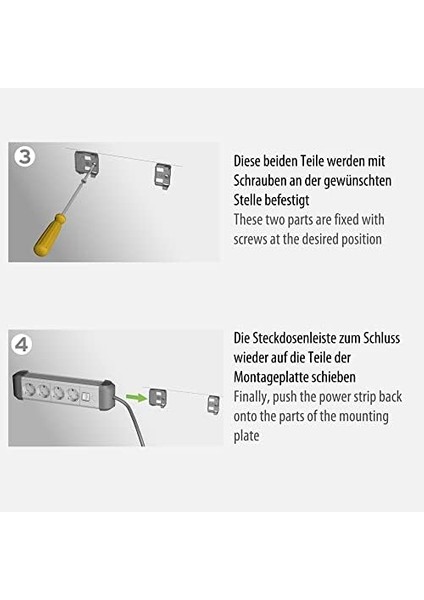 3

Diese beiden Teile werden mit Schrauben an der gewünschten Stelle befestigt
These two parts are fixed with screws at the desired position

4

Die Steckdosenleiste zum Schluss wieder auf die Teile der Montageplatte schieben
Finally, push the power strip back onto the parts of the mounting plate