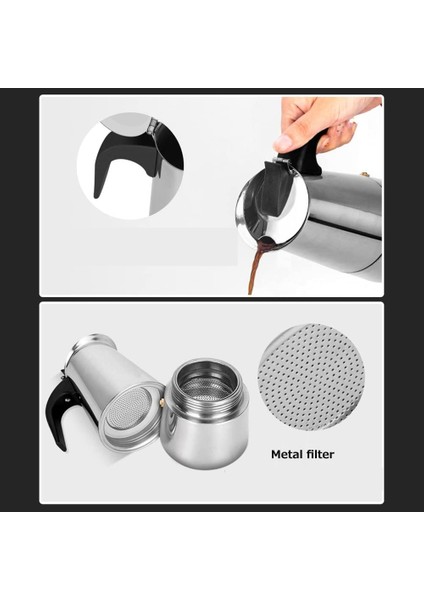 Metal filter