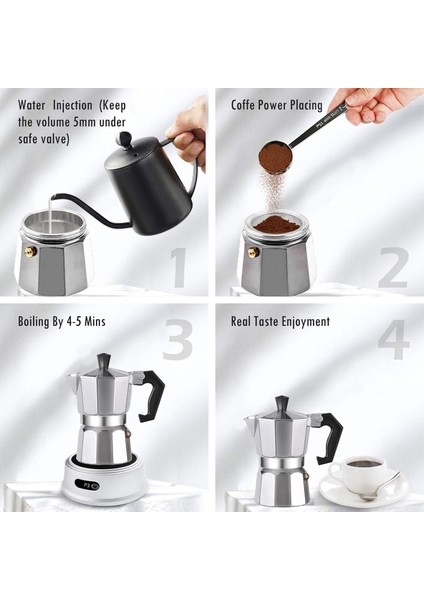 Water Injection (Keep the volume 5mm under safe valve)

1

Coffe Power Placing

2

Boiling By 4-5 Mins

3

P3

Real Taste Enjoyment

4