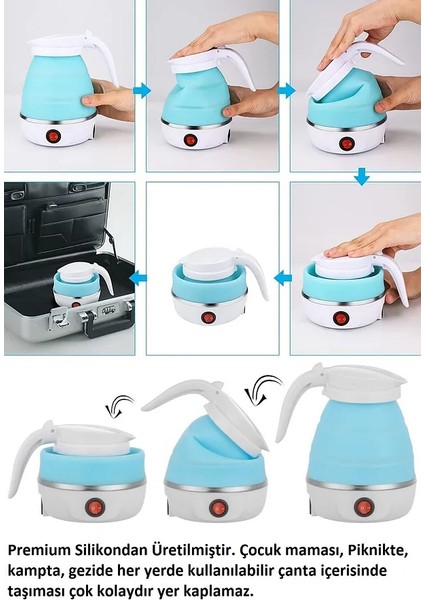 Premium Silikondan Üretilmiştir. Çocuk maması, Piknikte, kampta, gezide her yerde kullanılabilir çanta içerisinde taşıması çok kolaydır yer kaplamaz.