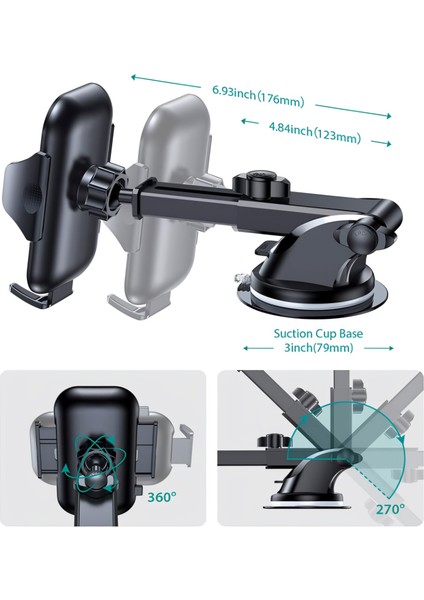 6.93inch(176mm)

4.84inch(123mm)

Suction Cup Base
3inch(79mm)

360°

270°