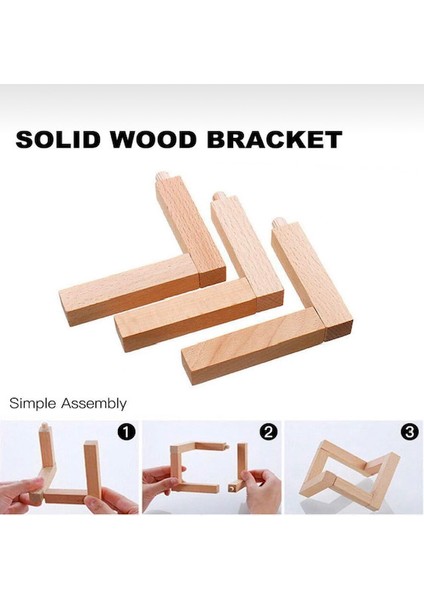 SOLID WOOD BRACKET

Simple Assembly

1

2

3