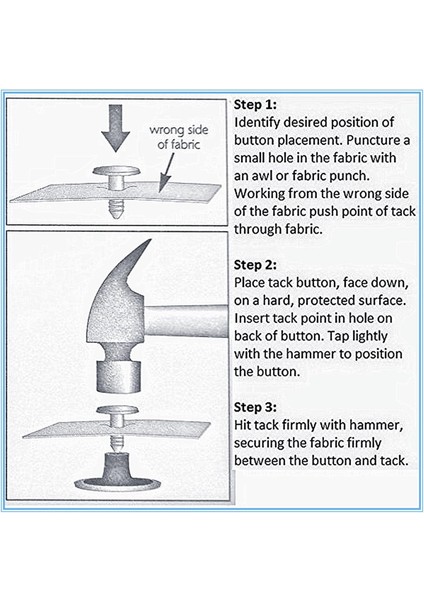 wrong side of fabric

Step 1:
Identify desired position of button placement. Puncture a small hole in the fabric with an awl or fabric punch. Working from the wrong side of the fabric push point of tack through fabric.

Step 2:
Place tack button, face down, on a hard, protected surface. Insert tack point in hole on back of button. Tap lightly with the hammer to position the button.

Step 3:
Hit tack firmly with hammer, securing the fabric firmly between the button and tack.