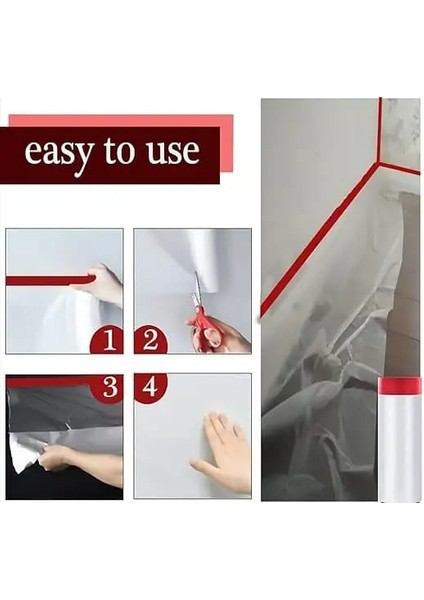 easy to use

1

2

3

4