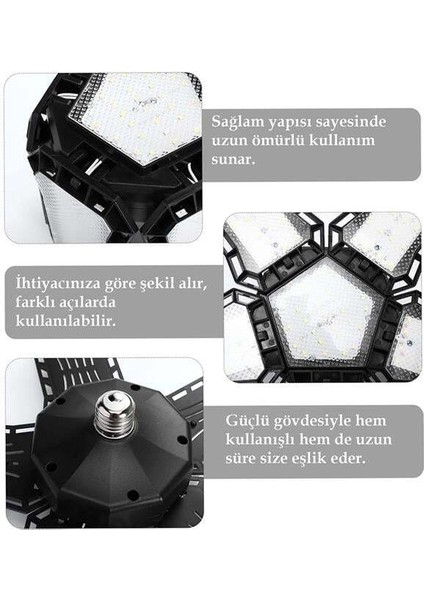 Sağlam yapısı sayesinde uzun ömürlü kullanım sunar.

İhtiyacınıza göre şekil alır, farklı açılarda kullanılabilir.

Güçlü gövdesiyle hem kullanışlı hem de uzun süre size eşlik eder.