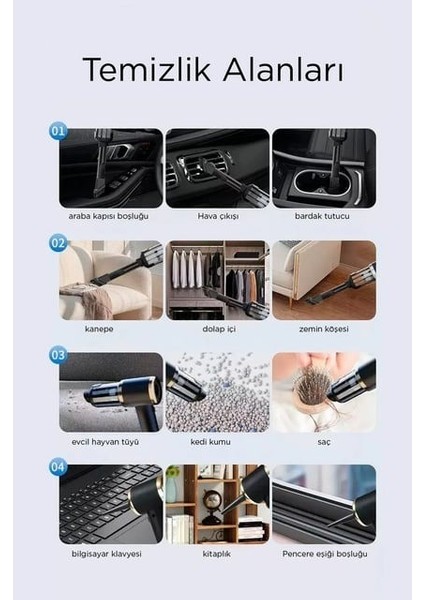 Temizlik Alanları

01

araba kapısı boşluğu

Hava çıkışı

bardak tutucu

02

kanepe

dolap içi

zemin köşesi

03

evcil hayvan tüyü

kedi kumu

saç

04

bilgisayar klavyesi

kitaplık

Pencere eşiği boşluğu