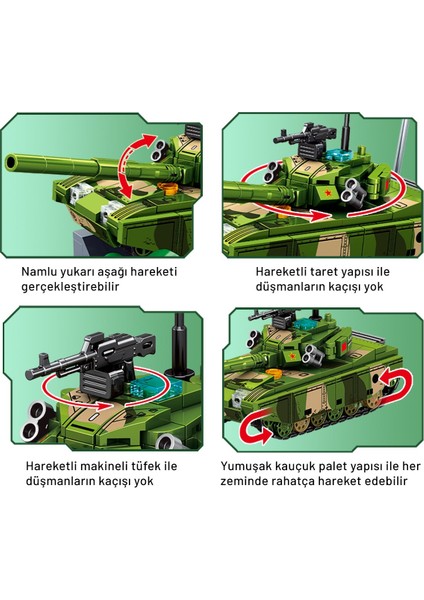 Namlu yukarı aşağı hareketi gerçekleştirebilir

Hareketli taret yapısı ile düşmanların kaçışı yok

Hareketli makineli tüfek ile düşmanların kaçışı yok

Yumuşak kauçuk palet yapısı ile her zeminde rahatça hareket edebilir