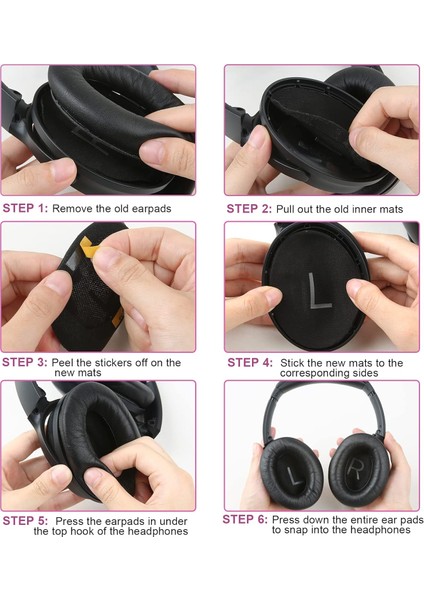 STEP 1: Remove the old earpads

STEP 2: Pull out the old inner mats

STEP 3: Peel the stickers off on the new mats

L

STEP 4: Stick the new mats to the corresponding sides

STEP 5: Press the earpads in under the top hook of the headphones

L R

STEP 6: Press down the entire ear pads to snap into the headphones