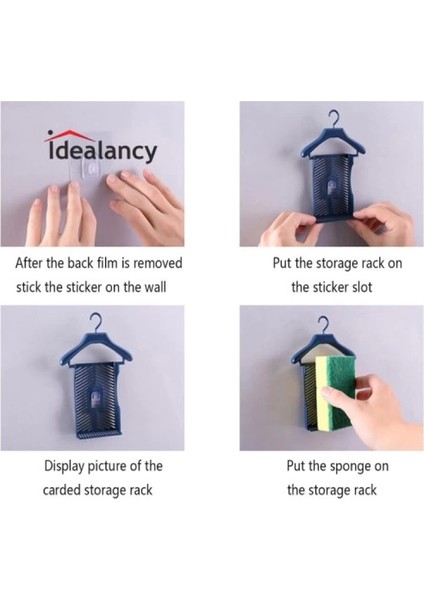 idealancy

After the back film is removed stick the sticker on the wall

Put the storage rack on the sticker slot

Display picture of the carded storage rack

Put the sponge on the storage rack