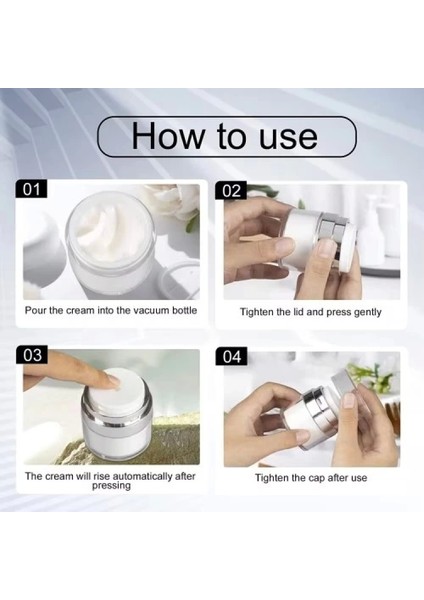 How to use

01

Pour the cream into the vacuum bottle

02

Tighten the lid and press gently

03

The cream will rise automatically after pressing

04

Tighten the cap after use