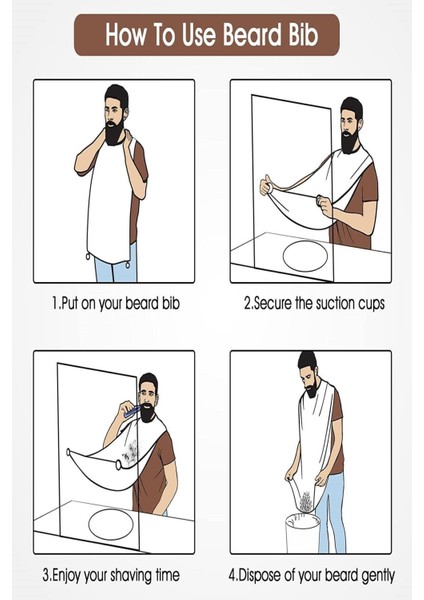 How To Use Beard Bib

1.Put on your beard bib

2.Secure the suction cups

3.Enjoy your shaving time

4.Dispose of your beard gently