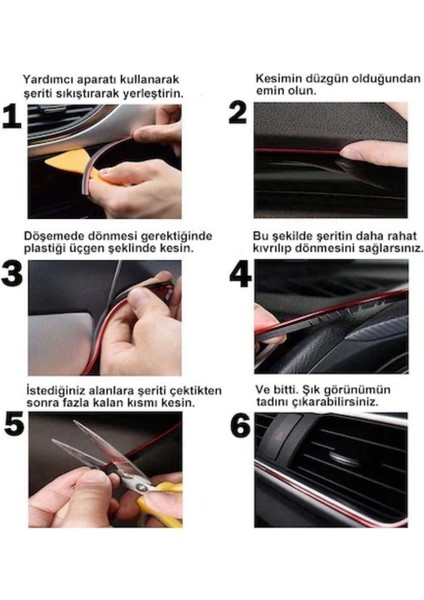 Yardımcı aparatı kullanarak şeriti sıkıştırarak yerleştirin.

1

Kesimin düzgün olduğundan emin olun.

2

Döşemede dönmesi gerektiğinde plastiği üçgen şeklinde kesin.

3

Bu şekilde şeritin daha rahat kıvrılıp dönmesini sağlarsınız.

4

İstediğiniz alanlara şeriti çektikten sonra fazla kalan kısmı kesin.

5

Ve bitti. Şık görünümün tadını çıkarabilirsiniz.

6