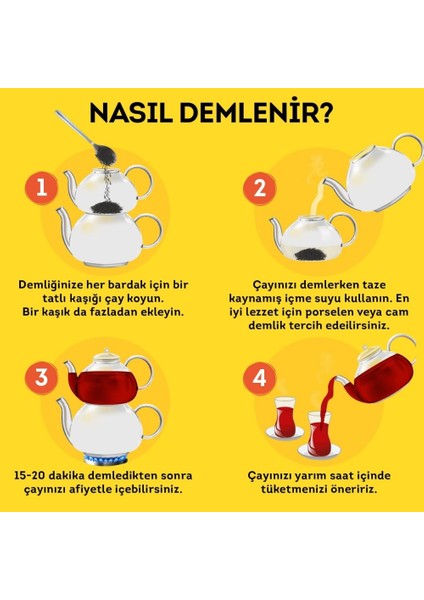 NASIL DEMLENİR?

1

Demliğinize her bardak için bir tatlı kaşığı çay koyun. Bir kaşık da fazladan ekleyin.

2

Çayınızı demlerken taze kaynamış içme suyu kullanın. En iyi lezzet için porselen veya cam demlik tercih edeilirsiniz.

3

15-20 dakika demledikten sonra çayınızı afiyetle içebilirsiniz.

4

Çayınızı yarım saat içinde tüketmenizi öneririz.