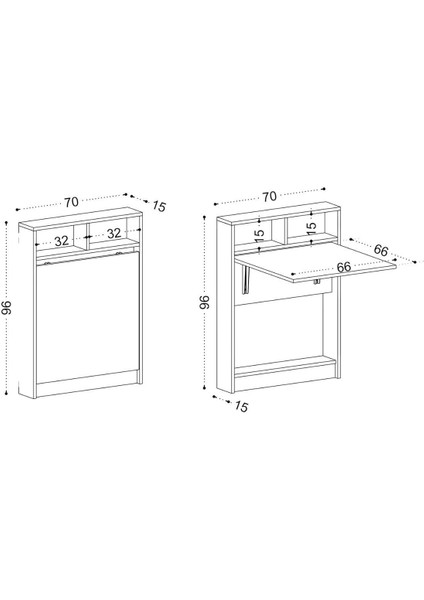 70
15
32
32
96

70
15
15
66
66
96
15