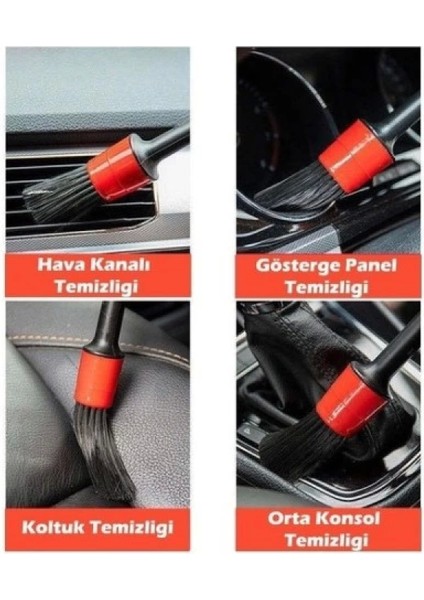 Hava Kanalı Temizligi

Gösterge Panel Temizligi

Koltuk Temizligi

Orta Konsol Temizligi