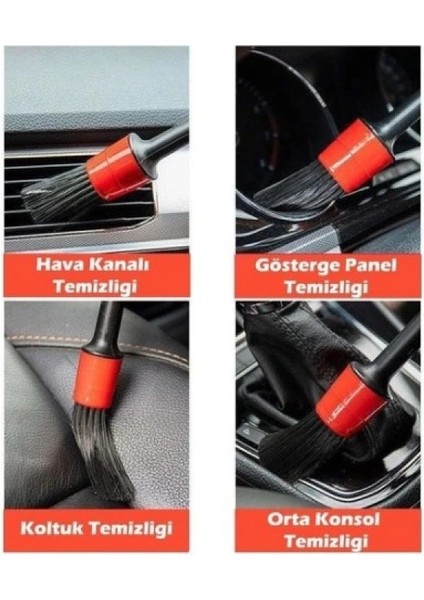 Hava Kanalı Temizligi

Gösterge Panel Temizligi

Koltuk Temizligi

Orta Konsol Temizligi