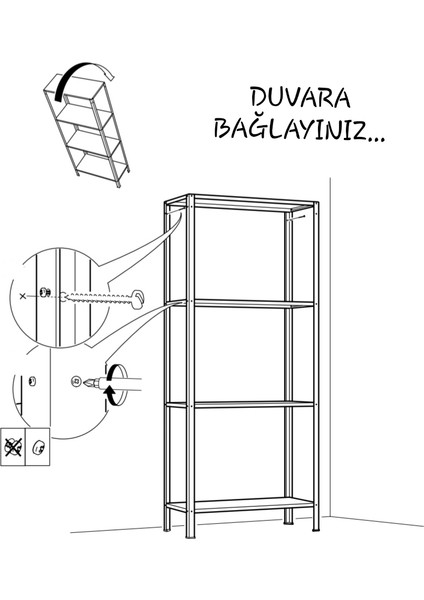 DUVARA BAĞLAYINIZ...