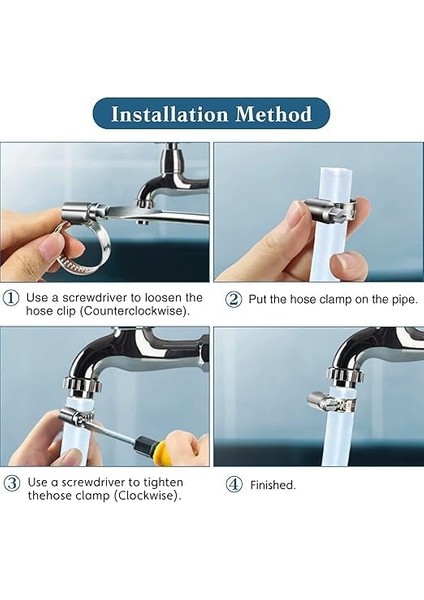 Installation Method

① Use a screwdriver to loosen the hose clip (Counterclockwise).

② Put the hose clamp on the pipe.

③ Use a screwdriver to tighten thehose clamp (Clockwise).

④ Finished.