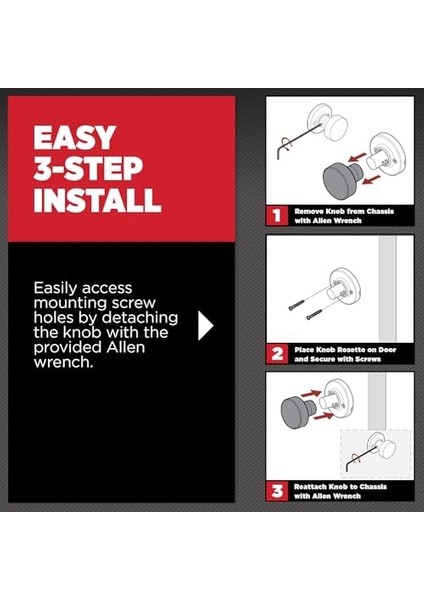 EASY 3-STEP INSTALL

Easily access mounting screw holes by detaching the knob with the provided Allen wrench.

1 Remove Knob from Chassis with Allen Wrench

2 Place Knob Rosette on Door and Secure with Screws

3 Reattach Knob to Chassis with Allen Wrench