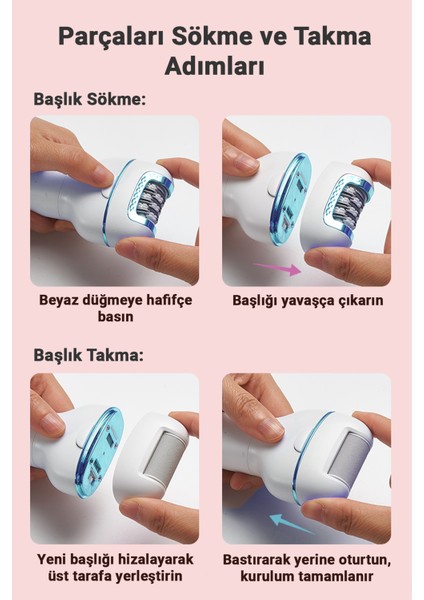 Parçaları Sökme ve Takma Adımları

Başlık Sökme:

Beyaz düğmeye hafifçe basın

Başlığı yavaşça çıkarın

Başlık Takma:

Yeni başlığı hizalayarak üst tarafa yerleştirin

Bastırarak yerine oturtun, kurulum tamamlanır