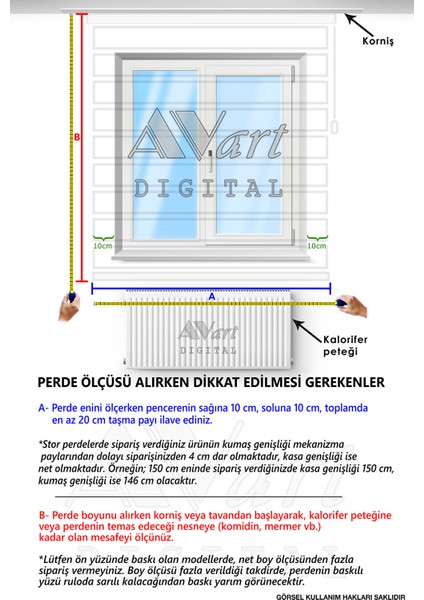 Korniş

B

AVart
DIGITAL

10cm

10cm

A

AVart
DIGITAL

Kalorifer peteği

PERDE ÖLÇÜSÜ ALIRKEN DİKKAT EDİLMESİ GEREKENLER

A- Perde enini ölçerken pencerenin sağına 10 cm, soluna 10 cm, toplamda en az 20 cm taşma payı ilave ediniz.

*Stor perdelerde sipariş verdiğiniz ürünün kumaş genişliği mekanizma paylarından dolayı siparişinizden 4 cm dar olmaktadır, kasa genişliği ise net olmaktadır. Örneğin; 150 cm eninde sipariş verdiğinizde kasa genişliği 150 cm, kumaş genişliği ise 146 cm olacaktır.

B- Perde boyunu alırken korniş veya tavandan başlayarak, kalorifer peteğine veya perdenin temas edeceği nesneye (komidin, mermer vb.) kadar olan mesafeyi ölçünüz.

*Lütfen ön yüzünde baskı olan modellerde, net boy ölçüsünden fazla sipariş vermeyiniz. Boy ölçüsü fazla verildiği takdirde, perdenin baskılı yüzü ruloda sarılı kalacağından baskı yarım görünecektir.

GÖRSEL KULLANIM HAKLARI SAKLIDIR