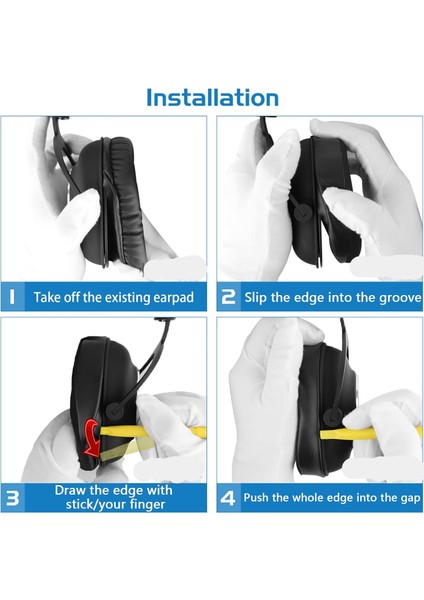 Installation

1 Take off the existing earpad

2 Slip the edge into the groove

3 Draw the edge with stick/your finger

4 Push the whole edge into the gap