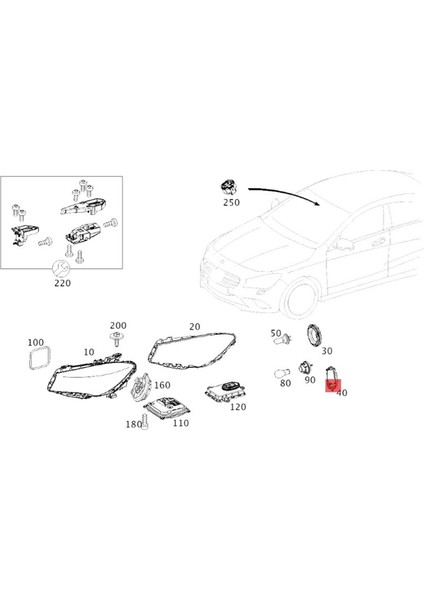 250

220

200
20
100
10
50
30
160
80
90
40
120
180
110