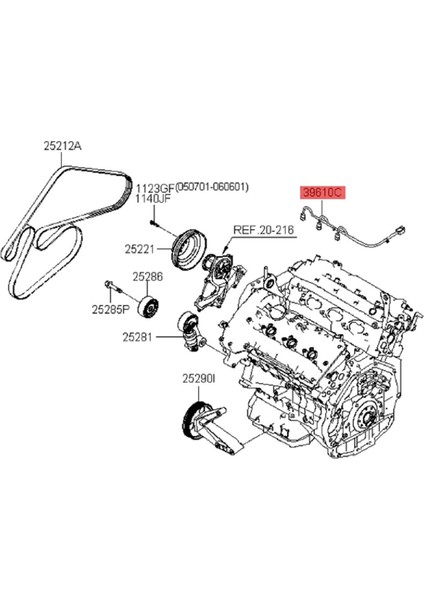 25212A

1123GF(050701-060601)
1140JF

39610C

REF.20-216

25221

25286

25285P

25281

25290I