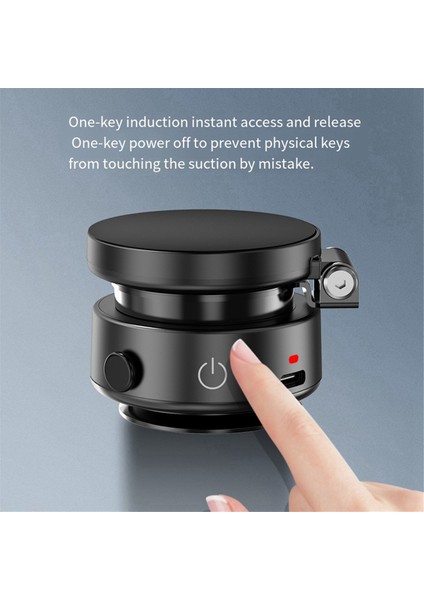 One-key induction instant access and release
One-key power off to prevent physical keys from touching the suction by mistake.