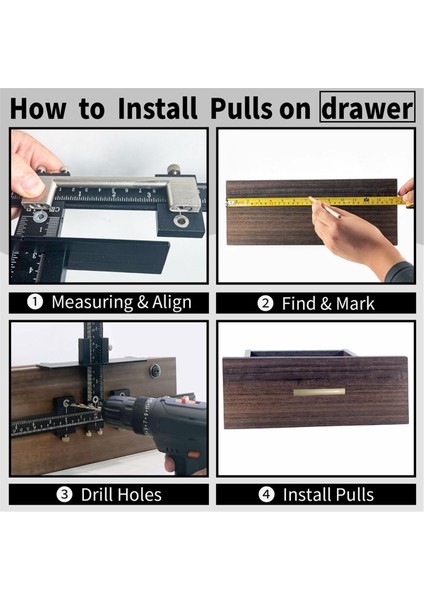 How to Install Pulls on drawer

❶ Measuring & Align

❷ Find & Mark

❸ Drill Holes

❹ Install Pulls